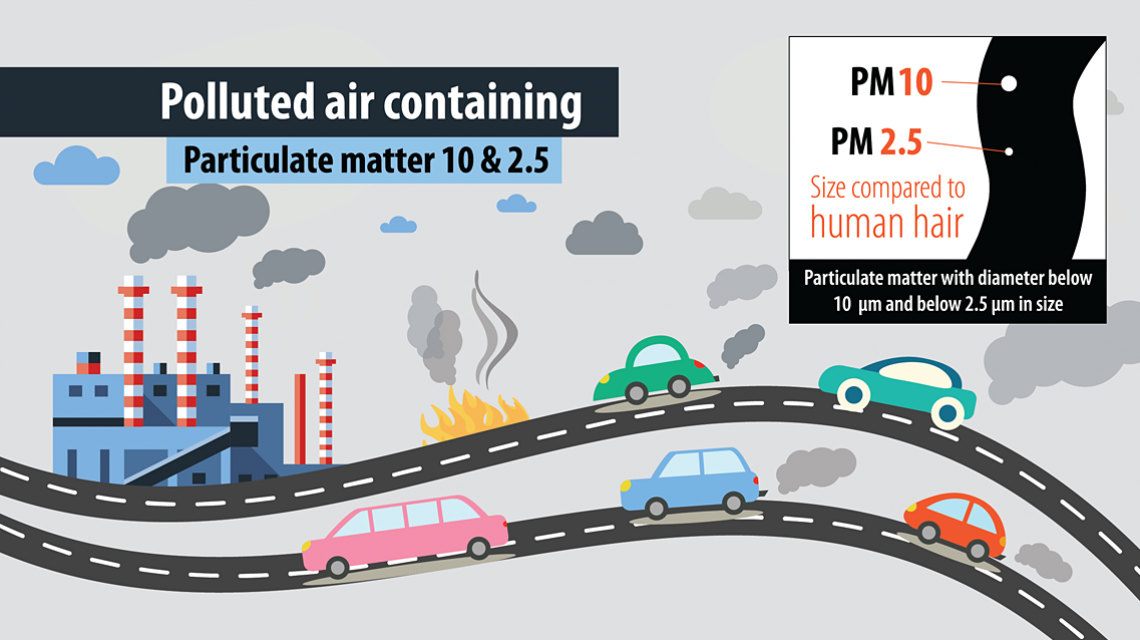 Polluted air containing

Particulate matter 10 & 2.5

PM 10

PM 2.5

Size compared to human hair

Particulate matter with diameter below 10 µm and below 2.5 µm in size