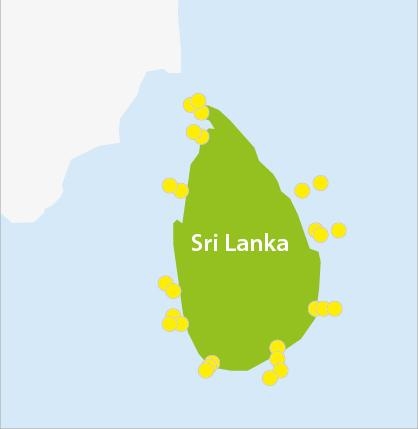 Sri Lanka