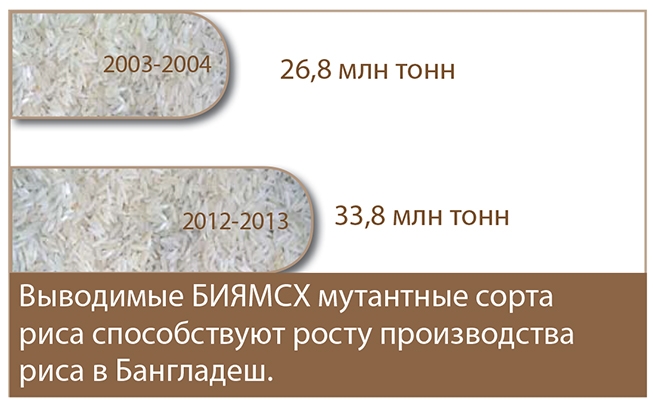 2003-2004

26,8 млн тонн

2012-2013

33,8 млн тонн

Выводимые БИЯМСХ мутантные сорта риса способствуют росту производства риса в Бангладеш.