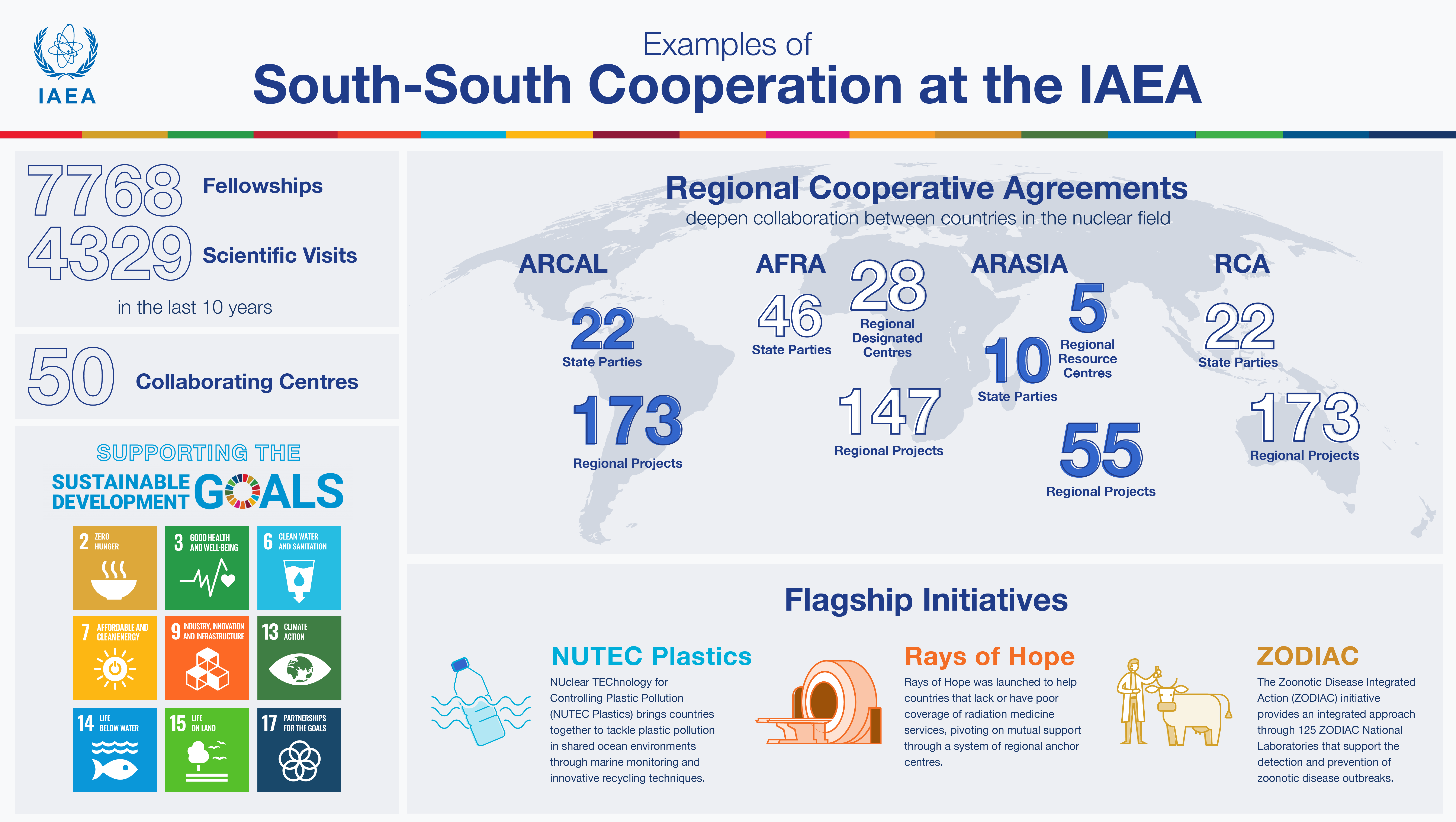 IAEA

Examples of
South-South Cooperation at the IAEA

7768 Fellowships
4329 Scientific Visits
in the last 10 years

50 Collaborating Centres

SUPPORTING THE
SUSTAINABLE DEVELOPMENT GOALS

2 ZERO HUNGER
3 GOOD HEALTH AND WELL-BEING
6 CLEAN WATER AND SANITATION
7 AFFORDABLE AND CLEAN ENERGY
9 INDUSTRY, INNOVATION AND INFRASTRUCTURE
13 CLIMATE ACTION
14 LIFE BELOW WATER
15 LIFE ON LAND
17 PARTNERSHIPS FOR THE GOALS

Regional Cooperative Agreements
deepen collaboration between countries in the nuclear field

ARCAL
22 State Parties
173 Regional Projects

AFRA
46 State Parties
28 Regional Designated Centres
147 Regional Projects

ARASIA
10 State Parties
5 Regional Resource Centres
55 Regional Projects

RCA
22 State Parties
173 Regional Projects

Flagship Initiatives

NUTEC Plastics
NUclear TEChnology for Controlling Plastic Pollution (NUTEC Plastics) brings countries together to tackle plastic pollution in shared ocean environments through marine monitoring and innovative recycling techniques.

Rays of Hope
Rays of Hope was launched to help countries that lack or have poor coverage of radiation medicine services, pivoting on mutual support through a system of regional anchor centres.

ZODIAC
The Zoonotic Disease Integrated Action (ZODIAC) initiative provides an integrated approach through 125 ZODIAC National Laboratories that support the detection and prevention of zoonotic disease outbreaks.