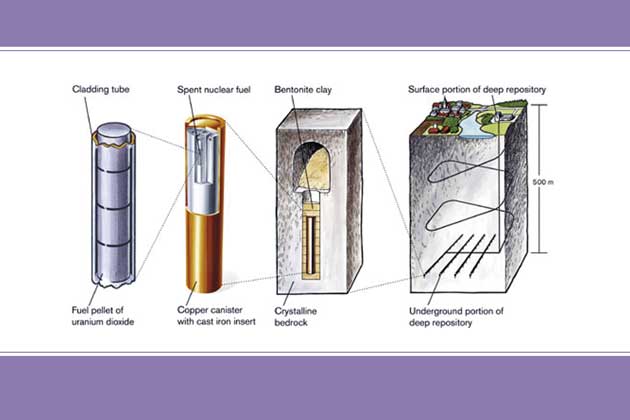 Cladding tube

Spent nuclear fuel

Bentonite clay

Surface portion of deep repository

500 m

Fuel pellet of uranium dioxide

Copper canister with cast iron insert

Crystalline bedrock

Underground portion of deep repository