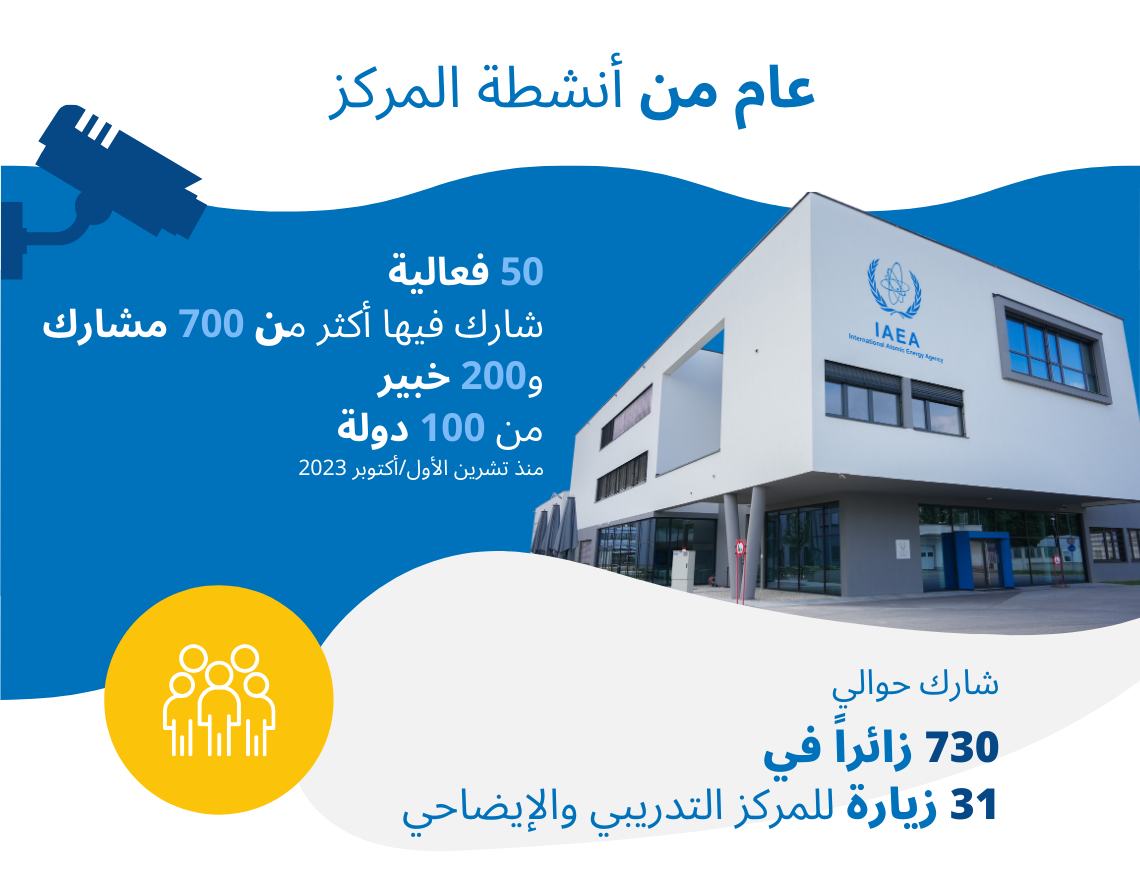 عام من أنشطة المركز

50 فعالية
شارك فيها أكثر من 700 مشارك
و200 خبير
من 100 دولة
منذ تشرين الأول/أكتوبر 2023

IAEA
International Atomic Energy Agency

شارك حوالي
730 زائراً في
31 زيارة للمركز التدريبي والإيضاحي