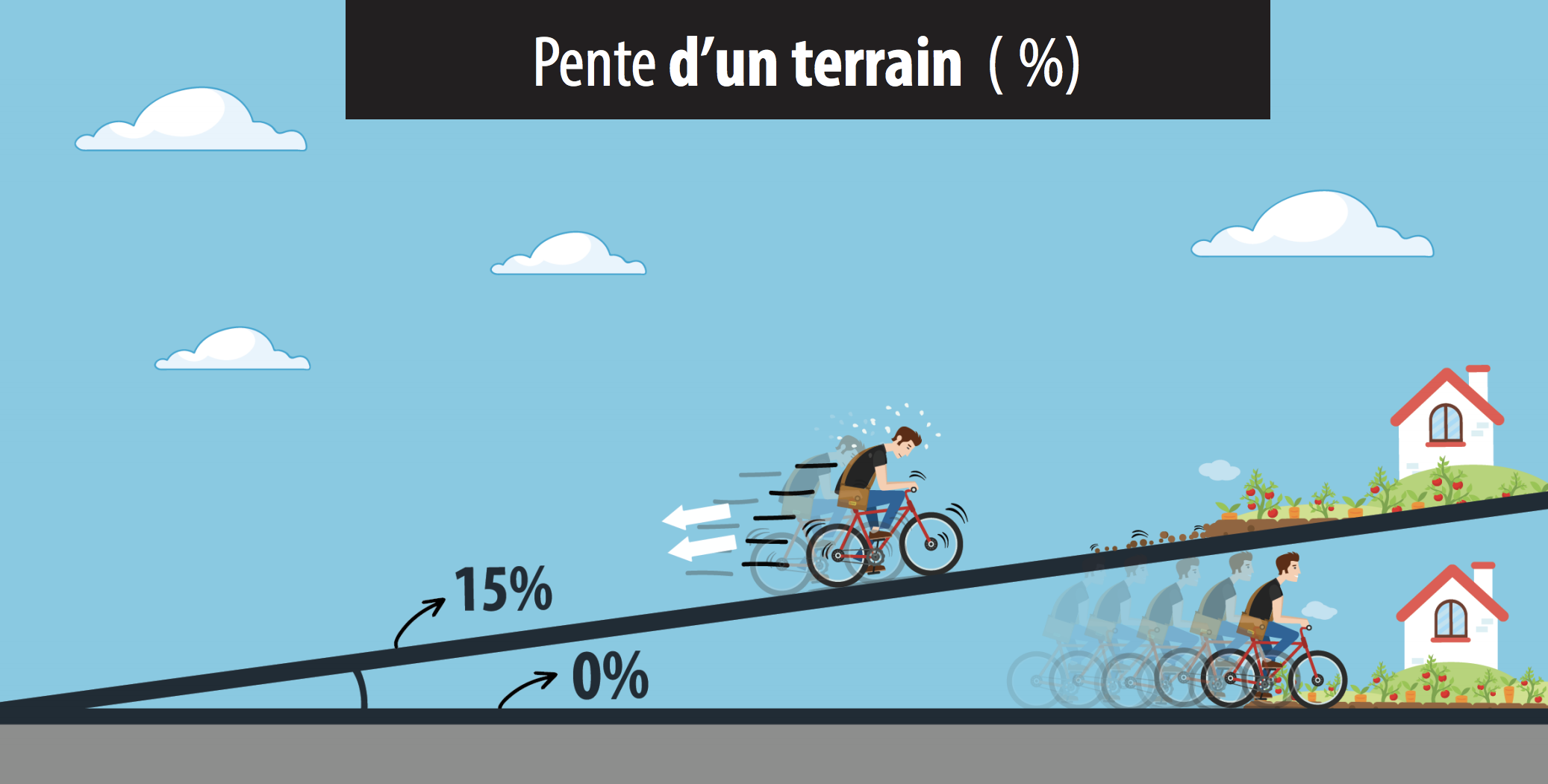 Pente d'un terrain ( %)

15%

0%