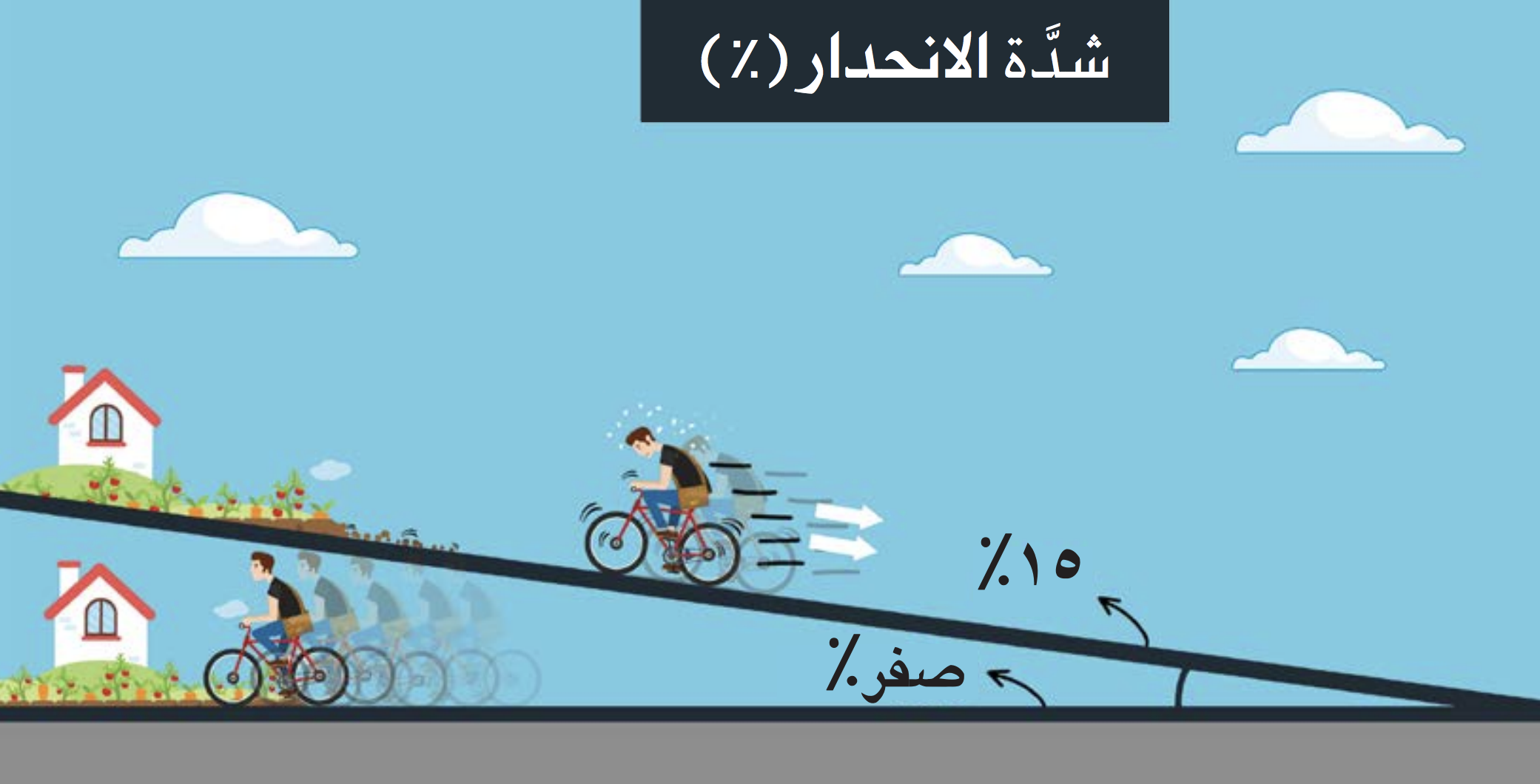 شدَّة الانحدار (٪)

٪١٥

صفر٪