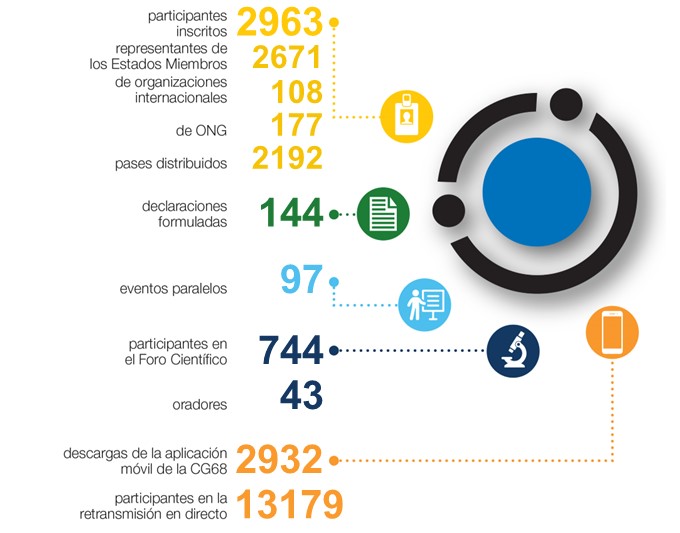 participantes inscritos 2963
representantes de los Estados Miembros 2671
de organizaciones internacionales 108
de ONG 177
pases distribuidos 2192
declaraciones formuladas 144
eventos paralelos 97
participantes en el Foro Científico 744
oradores 43
descargas de la aplicación móvil de la CG68 2932
participantes en la retransmisión en directo 13179