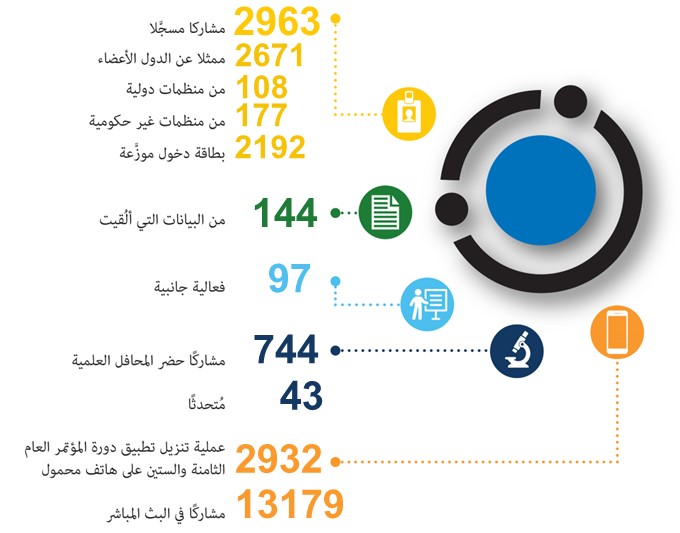 2963 مشاركا مسجَّلا
2671 ممثلا عن الدول الأعضاء
108 من منظمات دولية
177 من منظمات غير حكومية
2192 بطاقة دخول موزَّعة

144 من البيانات التي أُلقيت

97 فعالية جانبية

744 مشاركًا حضر المحافل العلمية
43 مُتحدثًا

2932 عملية تنزيل تطبيق دورة المؤتمر العام الثامنة والستين على هاتف محمول

13179 مشاركًا في البث المباشر