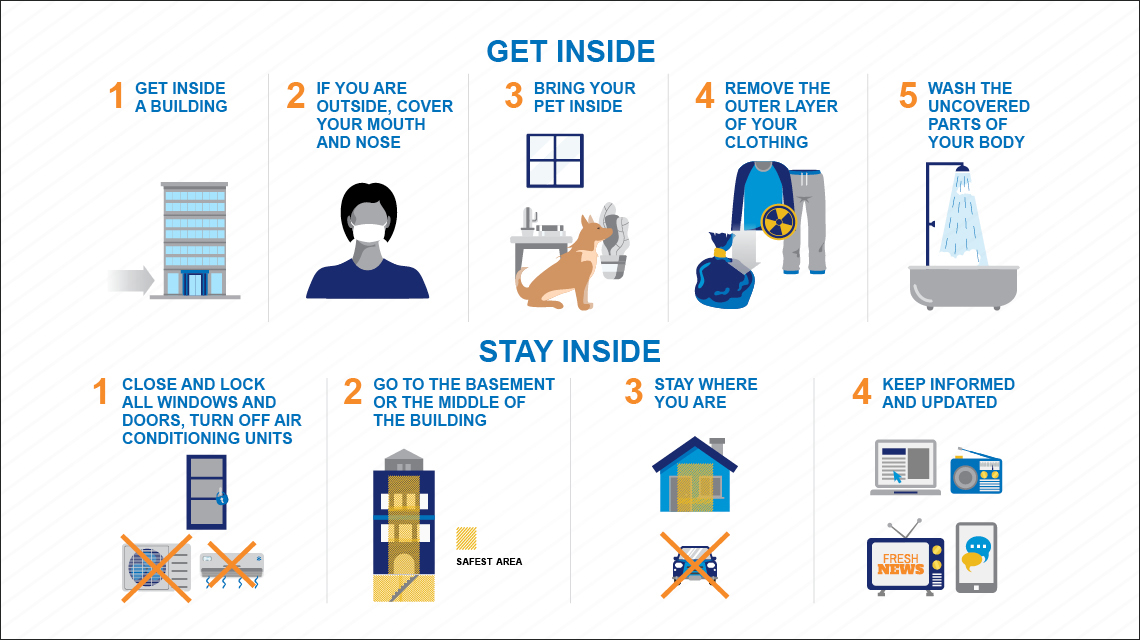 GET INSIDE

1 GET INSIDE A BUILDING

2 IF YOU ARE OUTSIDE, COVER YOUR MOUTH AND NOSE

3 BRING YOUR PET INSIDE

4 REMOVE THE OUTER LAYER OF YOUR CLOTHING

5 WASH THE UNCOVERED PARTS OF YOUR BODY

STAY INSIDE

1 CLOSE AND LOCK ALL WINDOWS AND DOORS, TURN OFF AIR CONDITIONING UNITS

2 GO TO THE BASEMENT OR THE MIDDLE OF THE BUILDING

SAFEST AREA

3 STAY WHERE YOU ARE

4 KEEP INFORMED AND UPDATED

FRESH NEWS