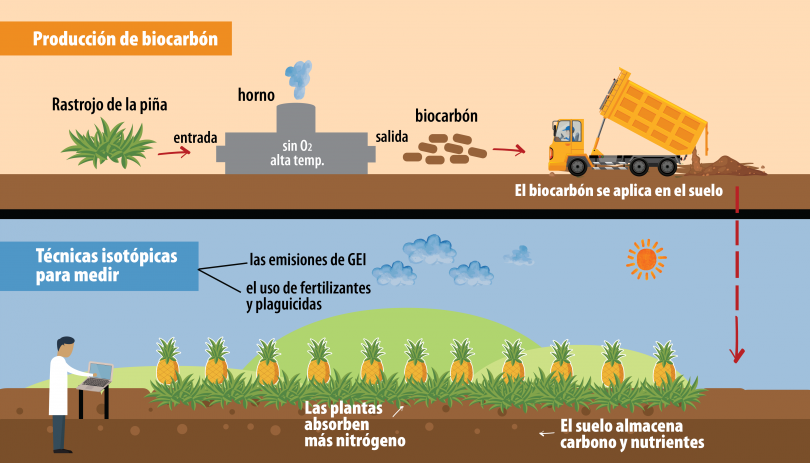 Producción de biocarbón

Rastrojo de la piña

entrada

horno

sin $O_2$
alta temp.

salida

biocarbón

El biocarbón se aplica en el suelo

Técnicas isotópicas para medir

las emisiones de GEI

el uso de fertilizantes y plaguicidas

Las plantas absorben más nitrógeno

El suelo almacena carbono y nutrientes