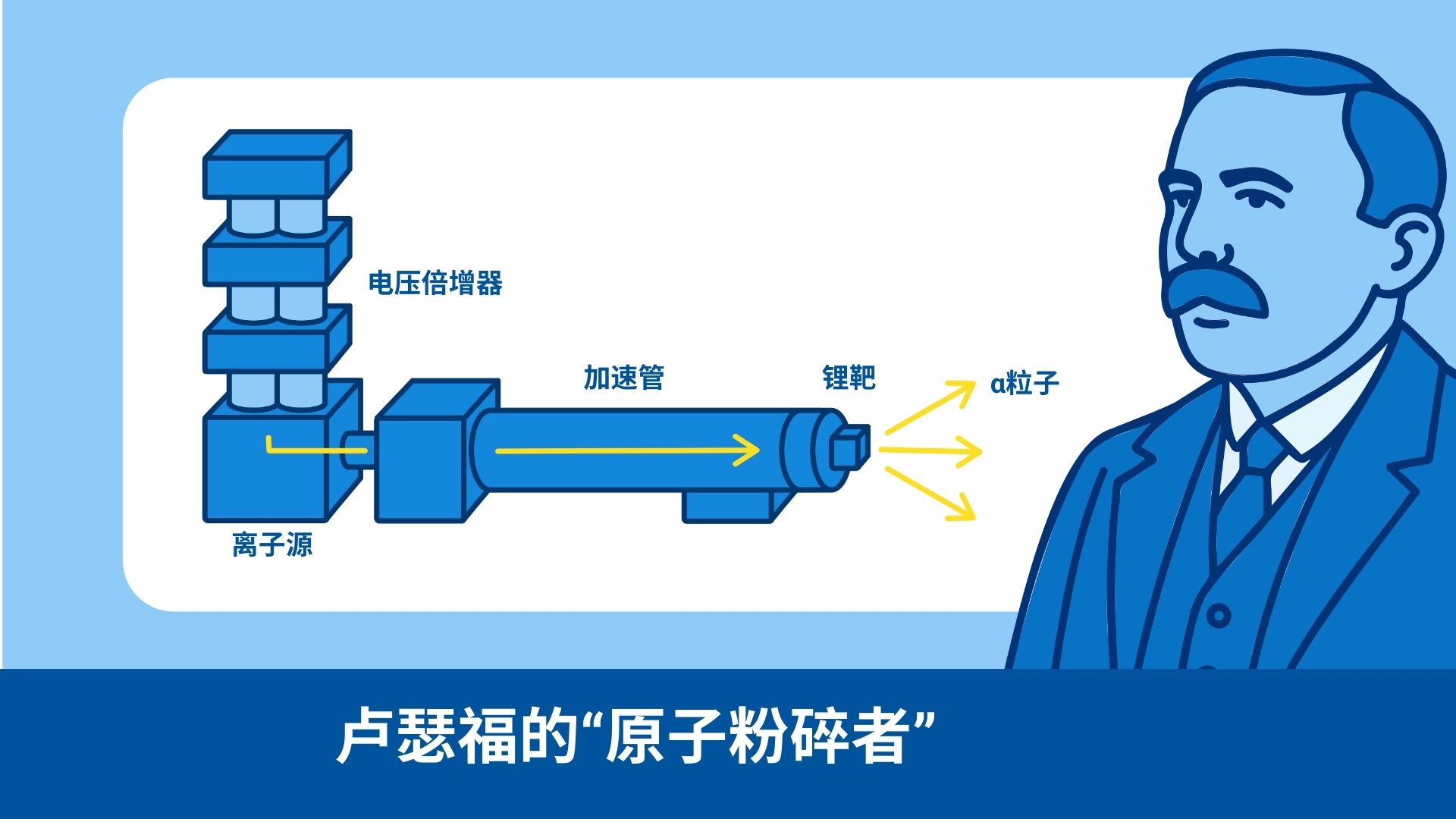 电压倍增器

加速管

锂靶

α粒子

离子源

卢瑟福的“原子粉碎者”