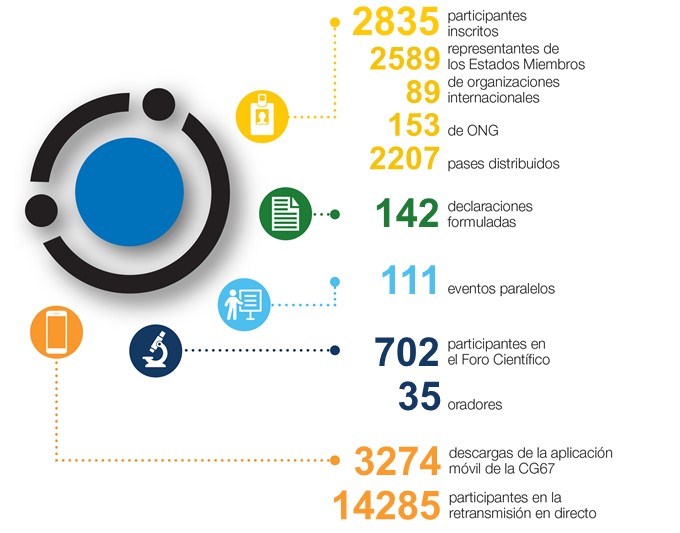 2835 participantes inscritos
2589 representantes de los Estados Miembros
89 de organizaciones internacionales
153 de ONG
2207 pases distribuidos

142 declaraciones formuladas

111 eventos paralelos

702 participantes en el Foro Científico
35 oradores

3274 descargas de la aplicación móvil de la CG67
14285 participantes en la retransmisión en directo