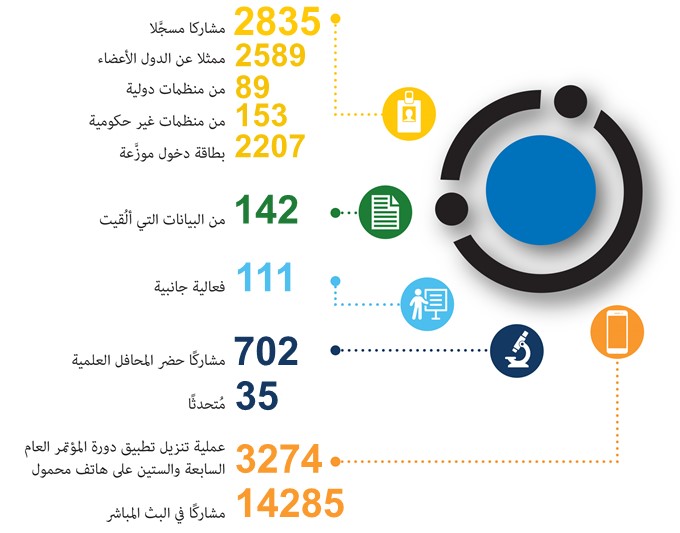 2835 مشاركا مسجَّلا
2589 ممثلا عن الدول الأعضاء
89 من منظمات دولية
153 من منظمات غير حكومية
2207 بطاقة دخول موزَّعة

142 من البيانات التي أُلقيت

111 فعالية جانبية

702 مشاركًا حضر المحافل العلمية
35 مُتحدثًا

3274 عملية تنزيل تطبيق دورة المؤتمر العام السابعة والستين على هاتف محمول

14285 مشاركًا في البث المباشر